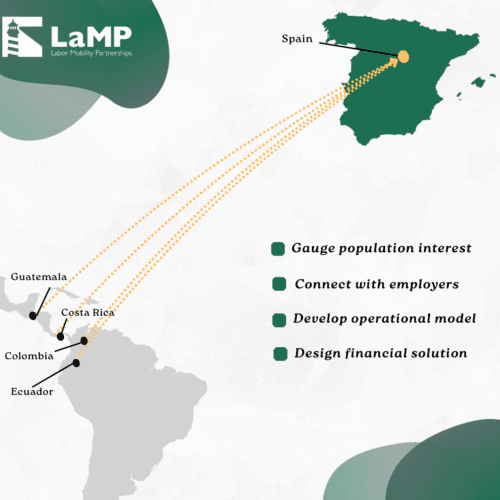 LaMP
Labor Mobility Partnerships

Spain

Guatemala

Costa Rica

Colombia

Ecuador

Gauge population interest

Connect with employers

Develop operational model

Design financial solution